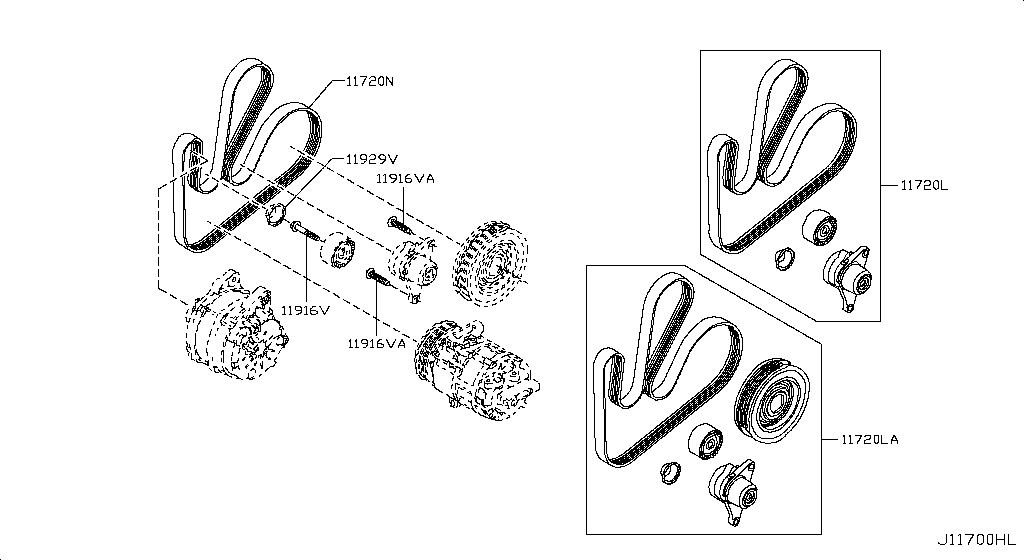 11720N
11929V
11916VA
11916V
11916VA
11720L
11720LA
J11700HL