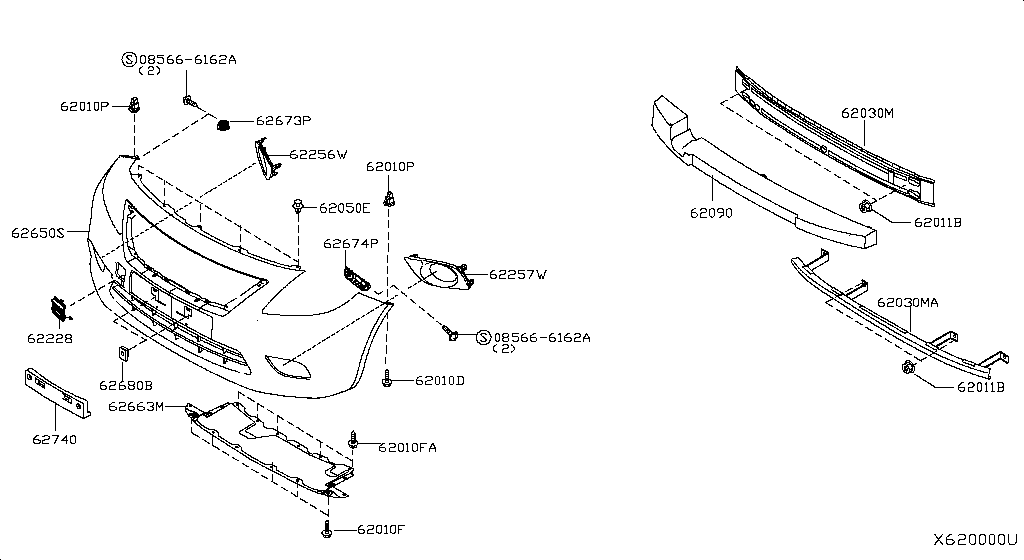 Ⓢ08566-6162A
(2)
62010P
62673P
62256W
62010P
62050E
62650S
62674P
62257W
62228
Ⓢ08566-6162A
(2)
62680B
62010D
62663M
62740
62010FA
62010F
62030M
62090
62011B
62030MA
62011B
X620000U