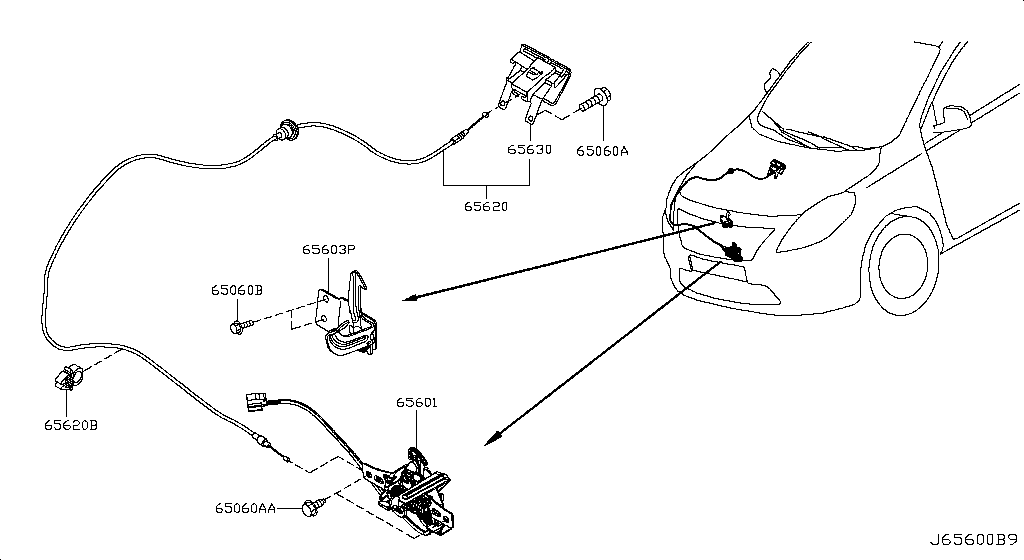 65630
65060A
65620
65603P
65060B
65620B
65601
65060AA
J65600B9