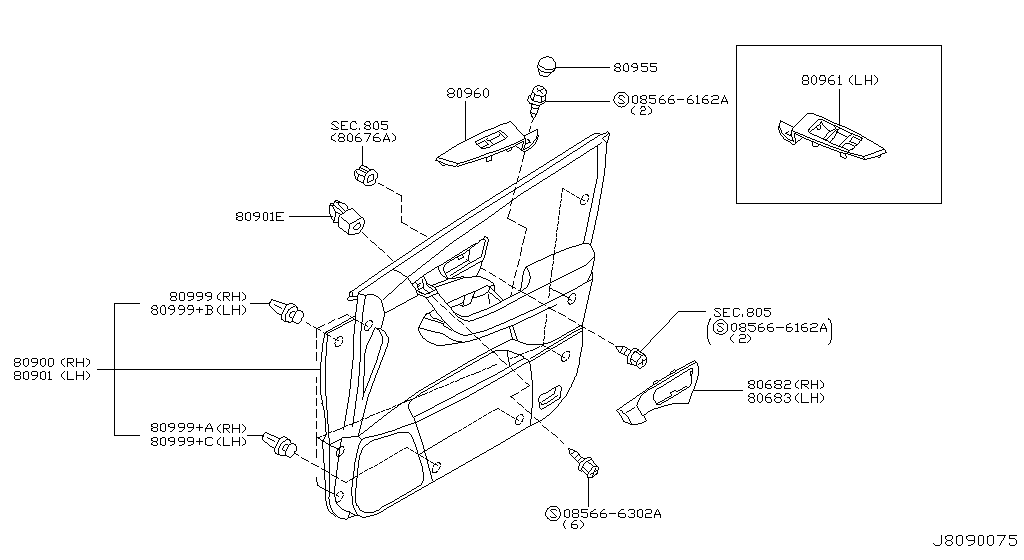 80955
80960
Ⓢ08566-6162A
(2)
80961 (LH)
SEC.805
(80676A)
80901E
80999 (RH)
80999+B (LH)
80900 (RH)
80901 (LH)
80999+A (RH)
80999+C (LH)
SEC.805
(Ⓢ08566-6162A)
(2)
80682 (RH)
80683 (LH)
Ⓢ08566-6302A
(6)
J8090075