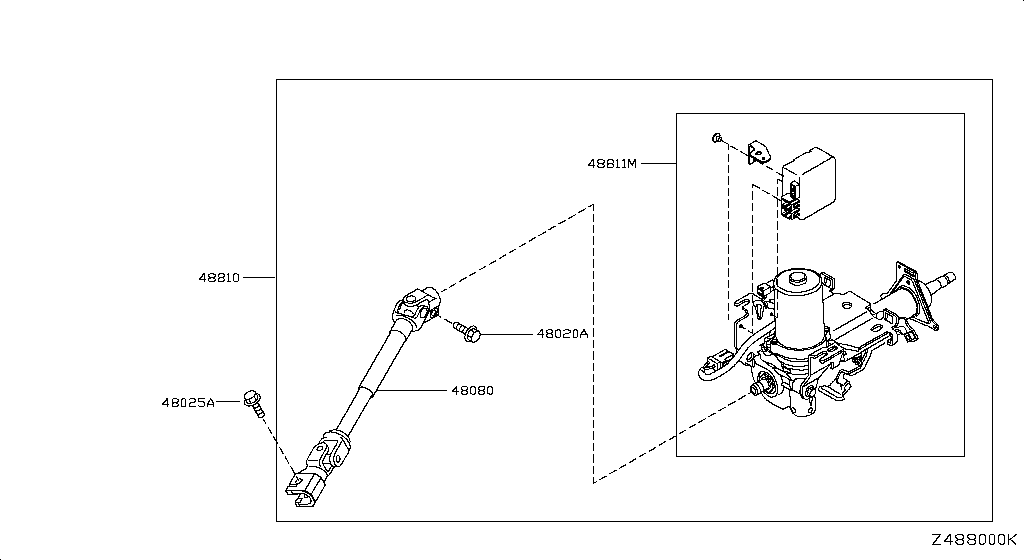 48811M
48810
48020A
48080
48025A
Z488000K