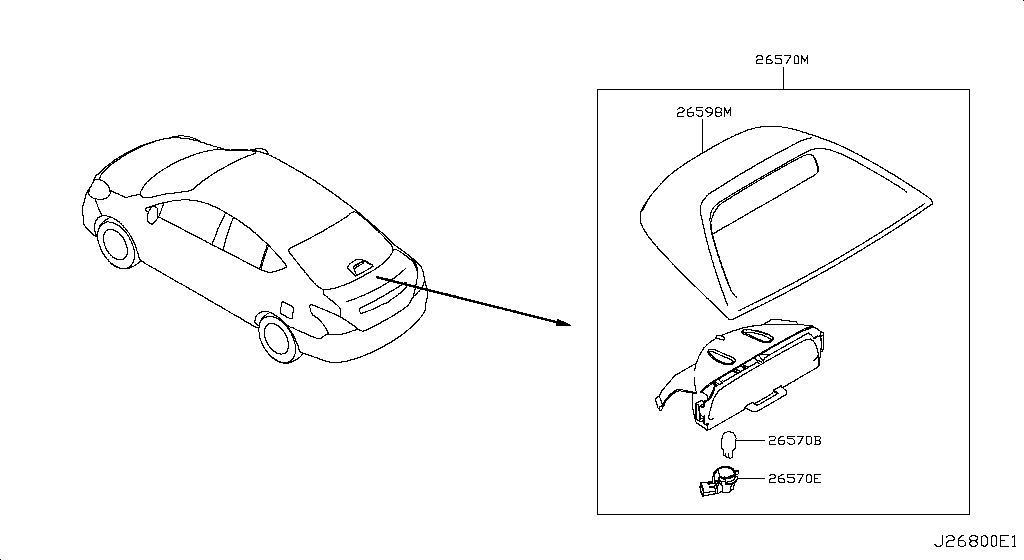 26570M
26598M
26570B
26570E
J26800E1