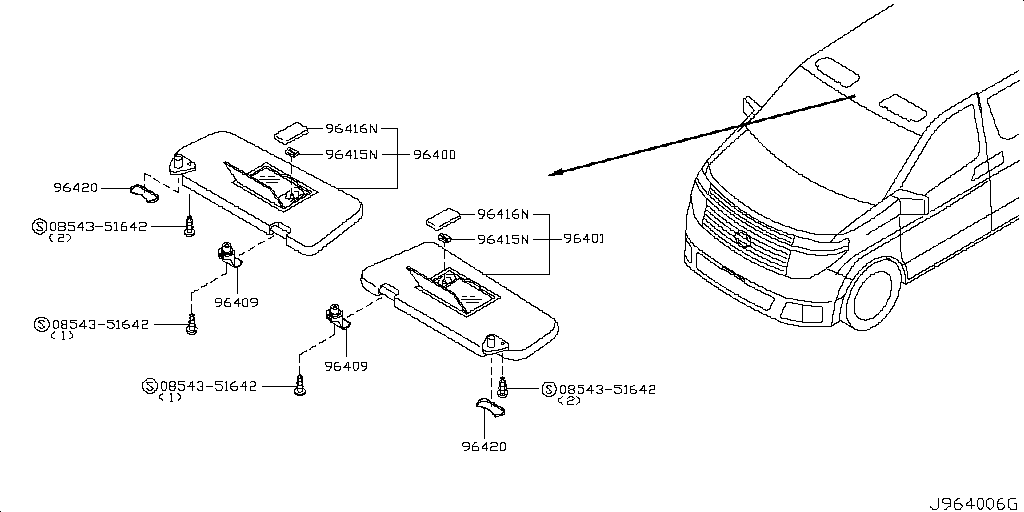 96416N
96415N
96400
96420
Ⓢ08543-51642
(2)
96409
Ⓢ08543-51642
(1)
96416N
96415N
96401
96409
Ⓢ08543-51642
(1)
Ⓢ08543-51642
(2)
96420
J964006G