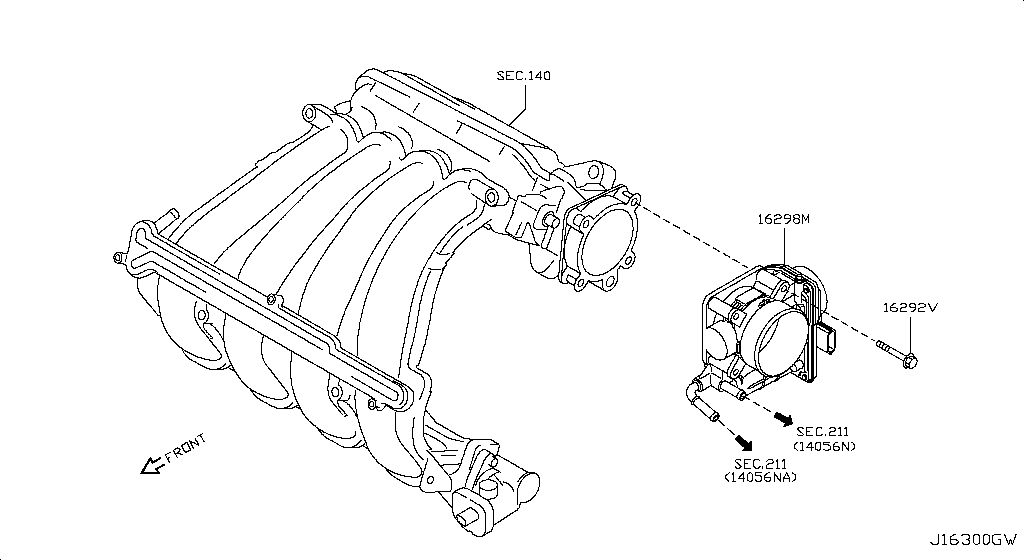 SEC.140

16298M

16292V

SEC.211
(14056N)

SEC.211
(14056NA)

FRONT

J16300GW