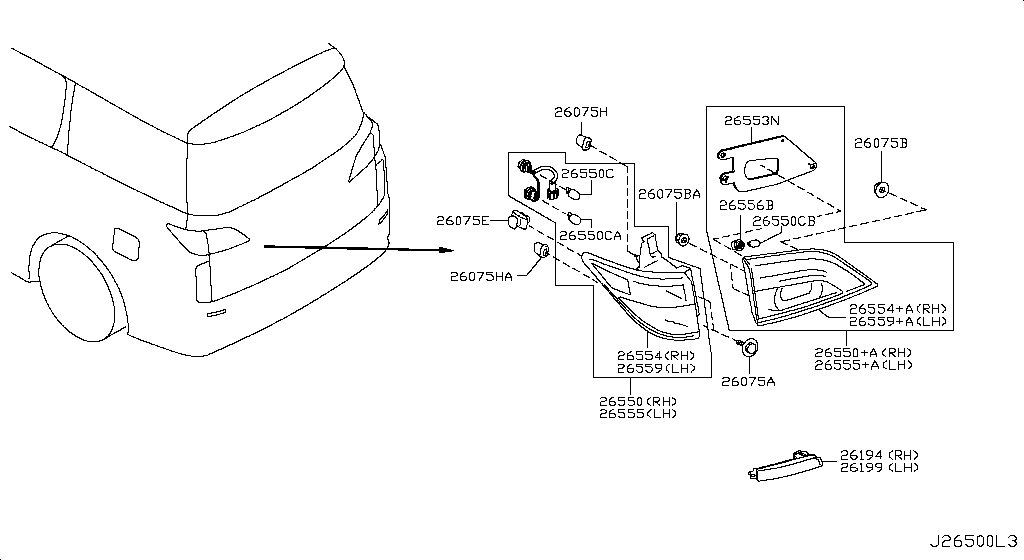 26075H
26553N
26075B
26550C
26075BA
26556B
26550CB
26075E
26550CA
26075HA
26554+A(RH)
26559+A(LH)
26554(RH)
26559(LH)
26550+A(RH)
26555+A(LH)
26075A
26550(RH)
26555(LH)
26194(RH)
26199(LH)
J26500L3