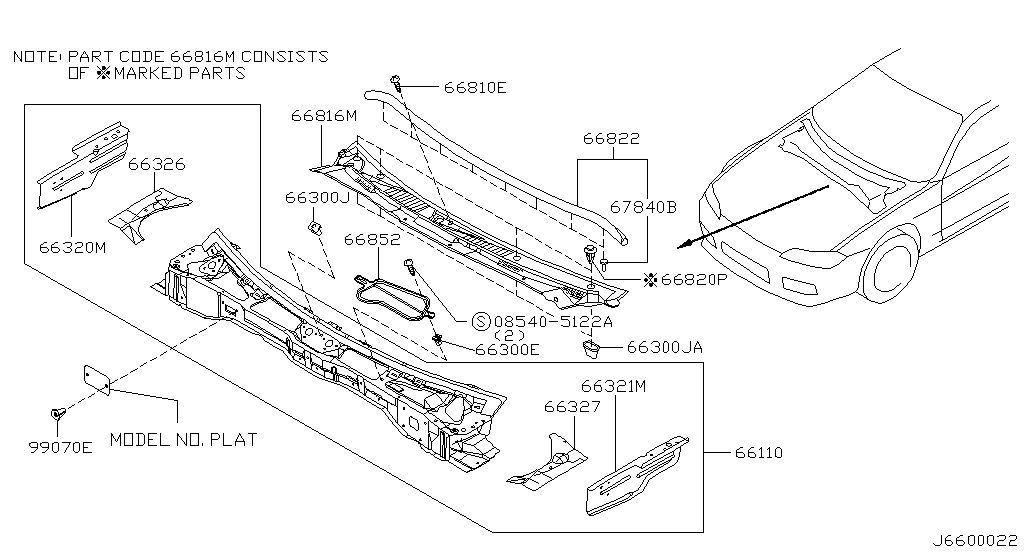 NOTE: PART CODE 66816M CONSISTS OF ※MARKED PARTS

66810E

66816M

66822

66326

67840B

66300J

66320M

66852

※66820P

Ⓢ08540-5122A
(2)

66300E

66300JA

66321M

66327

66110

99070E

MODEL NO. PLAT

J6600022