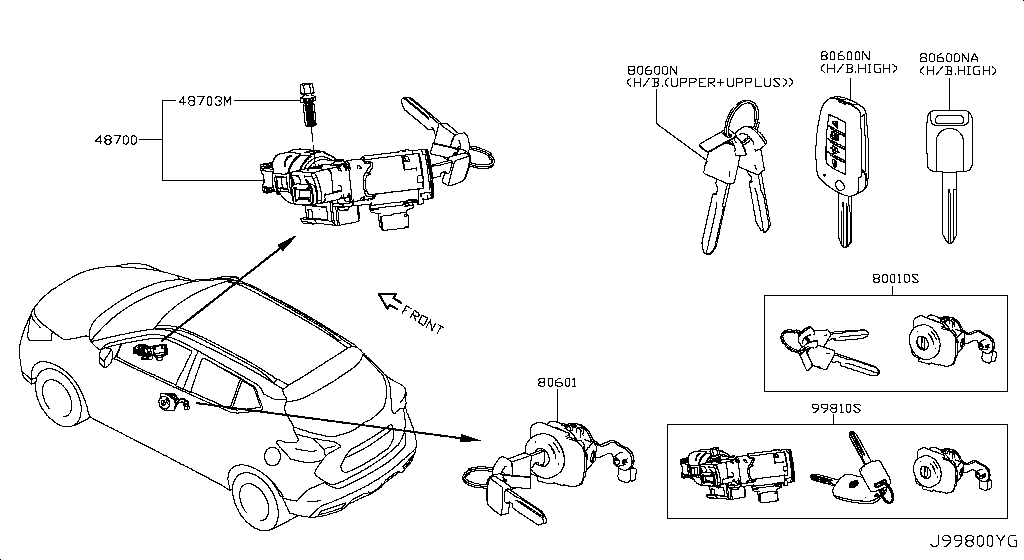 48703M
48700
80600N
(H/B.(UPPER+UPPLUS))
80600N
(H/B.HIGH)
80600NA
(H/B.HIGH)
FRONT
80010S
80601
99810S
J99800YG