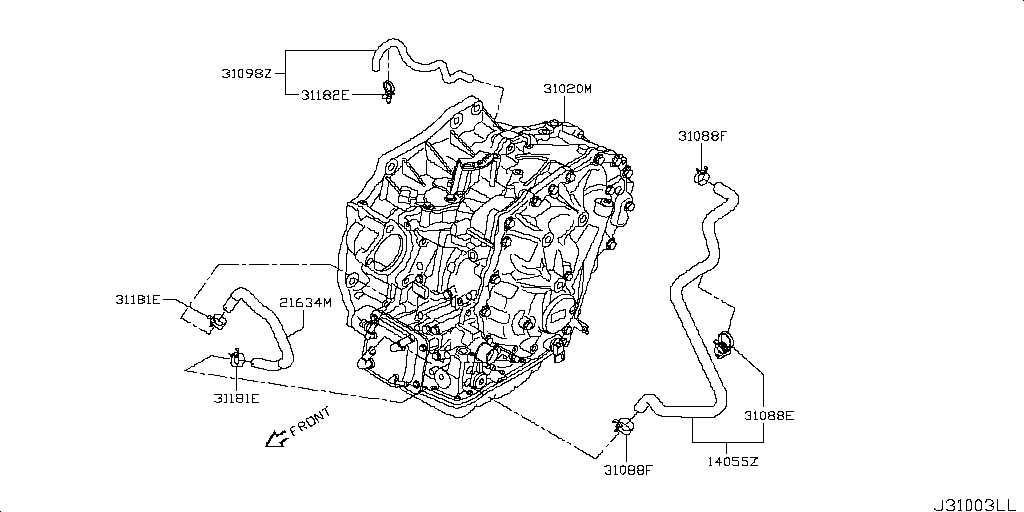 31098Z
31182E
31020M
31088F
31181E
21634M
31181E
FRONT
31088E
31088F
14055Z
J31003LL