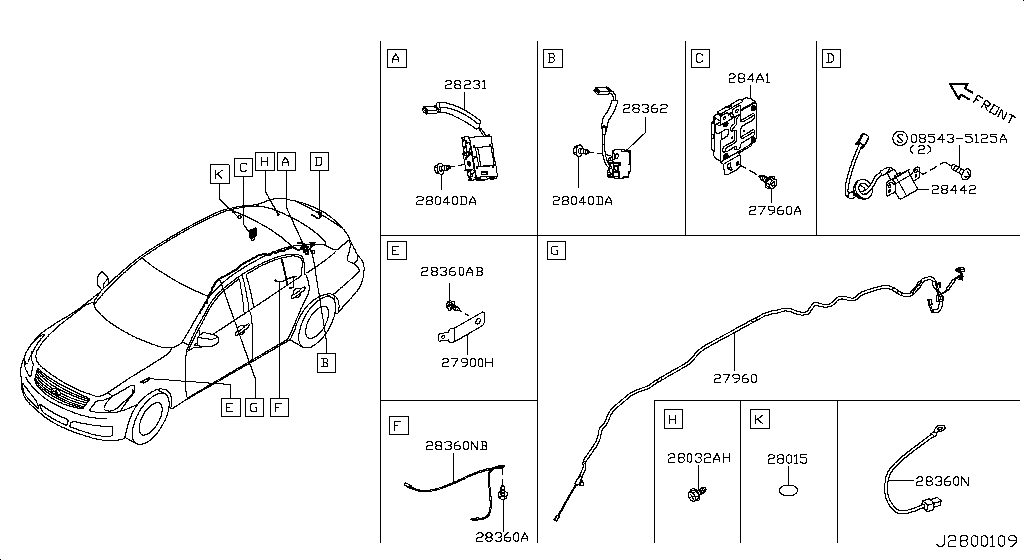 K
C
H
A
D
B
E
G
F

A
28231
28040DA

B
28362
28040DA

C
284A1
27960A

D
FRONT
S 08543-5125A
(2)
28442

E
28360AB
27900H

G
27960

F
28360NB
28360A

H
28032AH

K
28015

28360N

J2800109