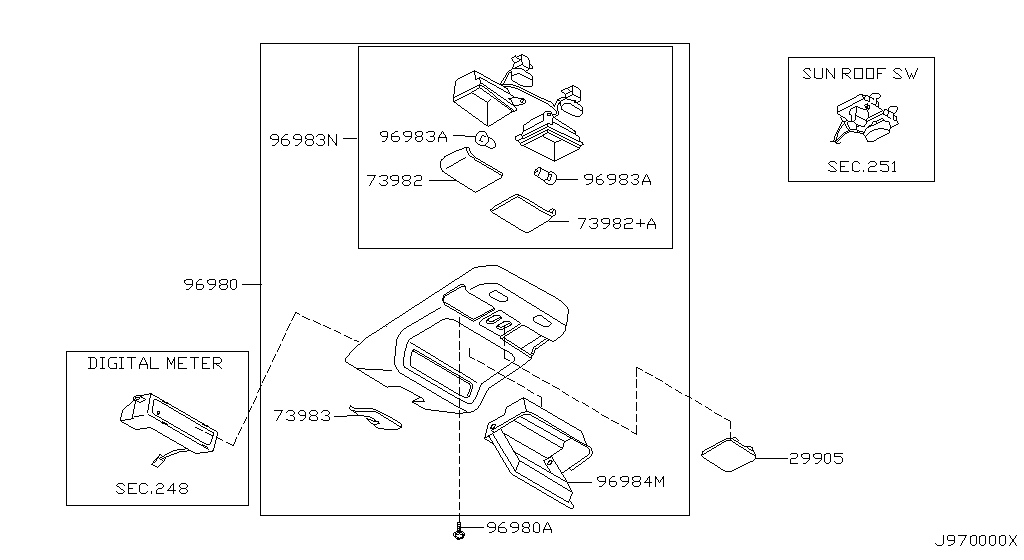 96983N
96983A
73982
96983A
73982+A
SUN ROOF SW
SEC.251
96980
DIGITAL METER
SEC.248
73983
96984M
29905
96980A
J970000X