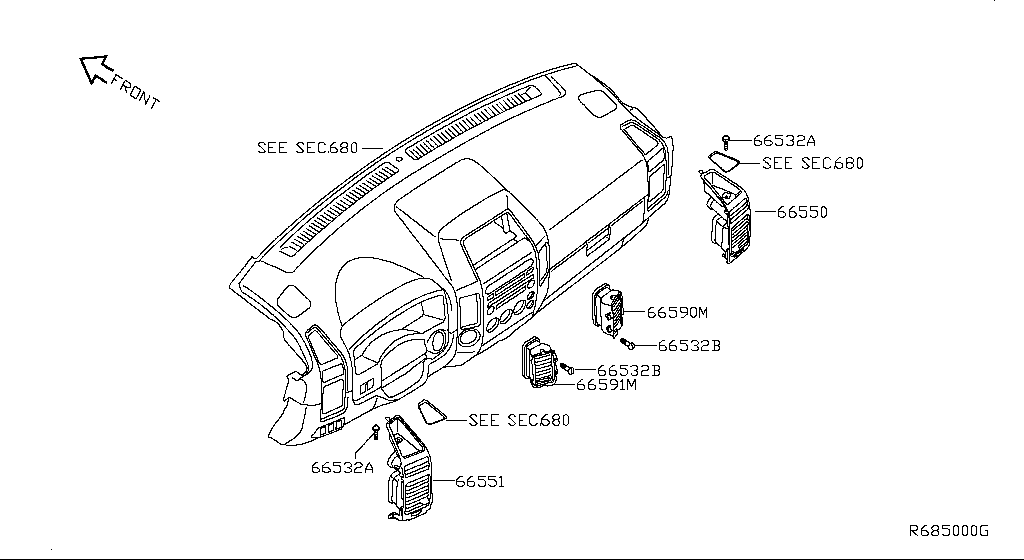 FRONT

SEE SEC.680

66532A

SEE SEC.680

66550

66590M

66532B

66532B

66591M

SEE SEC.680

66532A

66551

R685000G