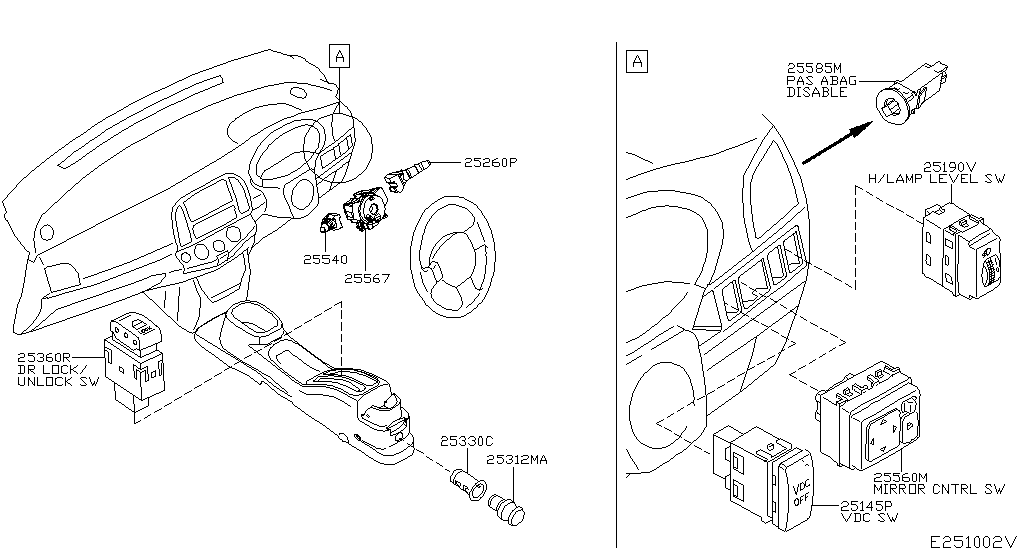 A

25260P

25540

25567

25360R
DR LOCK/
UNLOCK SW

25330C

25312MA

A

25585M
PAS ABAG
DISABLE

25190V
H/LAMP LEVEL SW

25560M
MIRROR CNTRL SW

VDC
OFF

25145P
VDC SW

E251002V