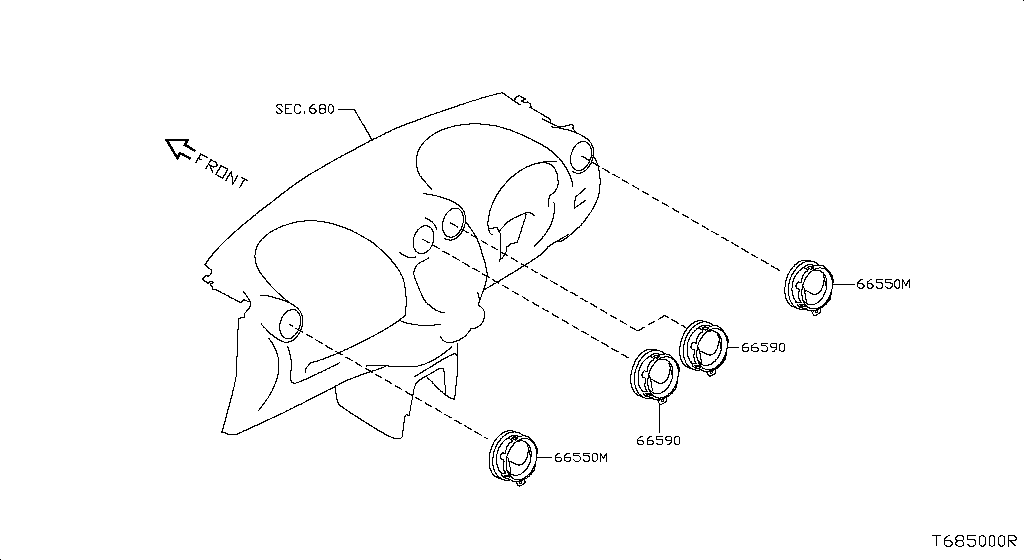 SEC.680

FRONT

66550M

66590

66590

66550M

T685000R