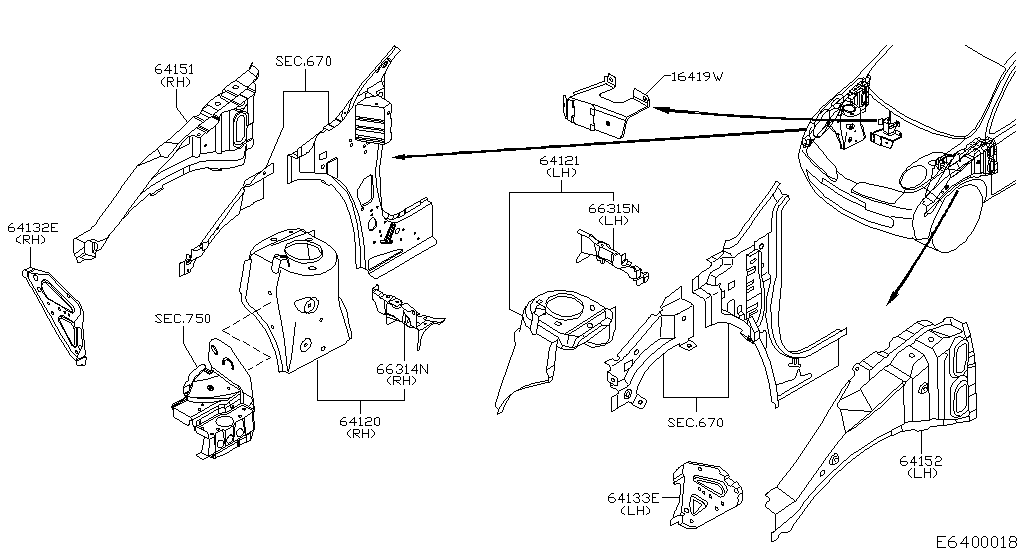 64151
(RH)

SEC.670

16419W

64132E
(RH)

64121
(LH)

66315N
(LH)

SEC.750

66314N
(RH)

64120
(RH)

SEC.670

64152
(LH)

64133E
(LH)

E6400018