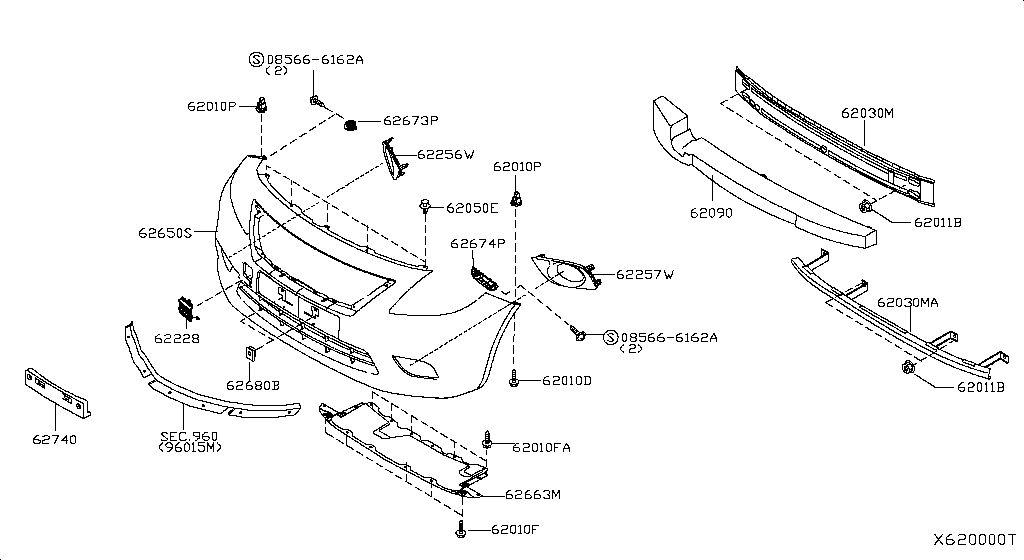 Ⓢ08566-6162A
(2)
62010P
62673P
62256W
62010P
62050E
62650S
62674P
62257W
62228
Ⓢ08566-6162A
(2)
62680B
62010D
62740
SEC.960
(96015M)
62010FA
62663M
62010F
62030M
62090
62011B
62030MA
62011B
X620000T