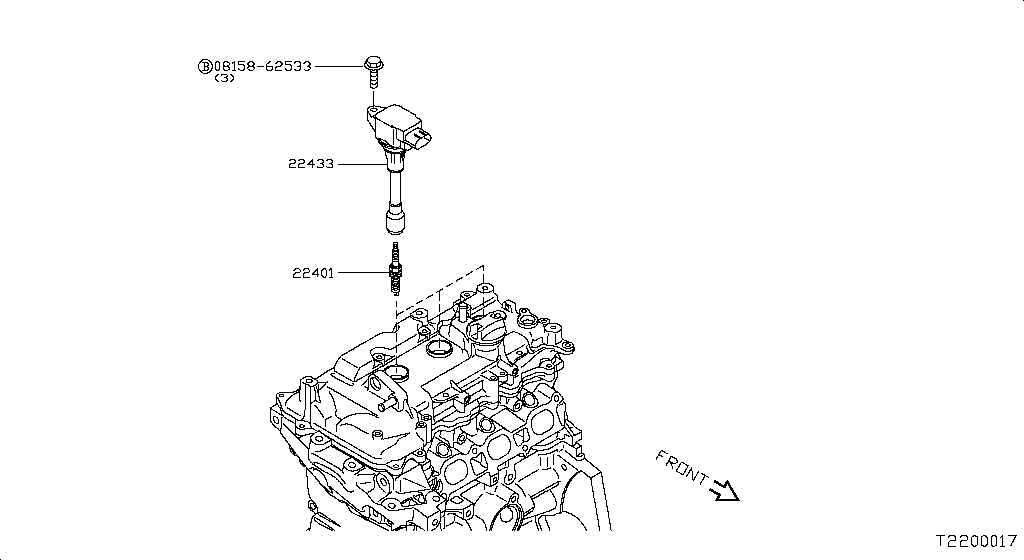 Ⓑ08158-62533
(3)

22433

22401

FRONT

T2200017