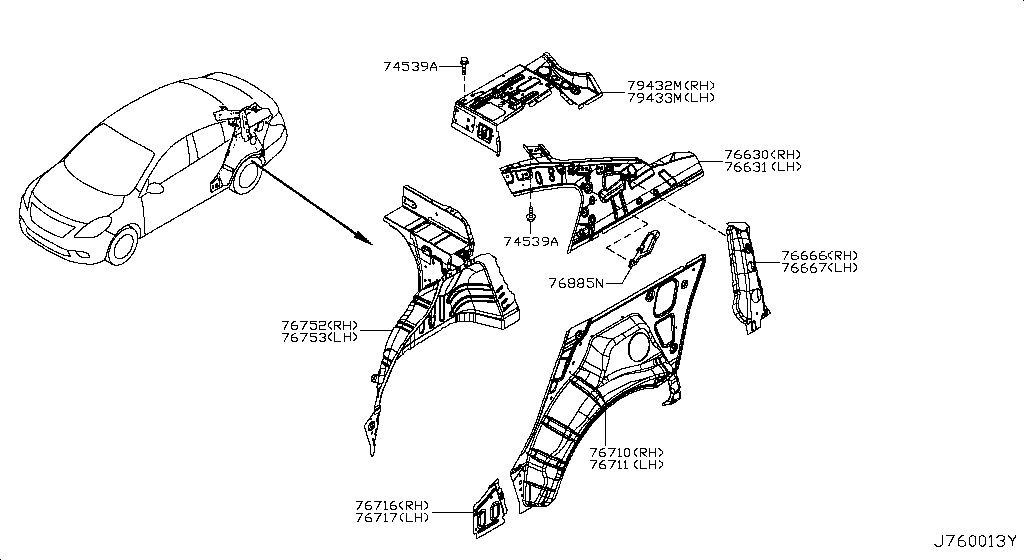 74539A

79432M(RH)
79433M(LH)

76630(RH)
76631(LH)

74539A

76885N

76666(RH)
76667(LH)

76752(RH)
76753(LH)

76710(RH)
76711(LH)

76716(RH)
76717(LH)

J760013Y