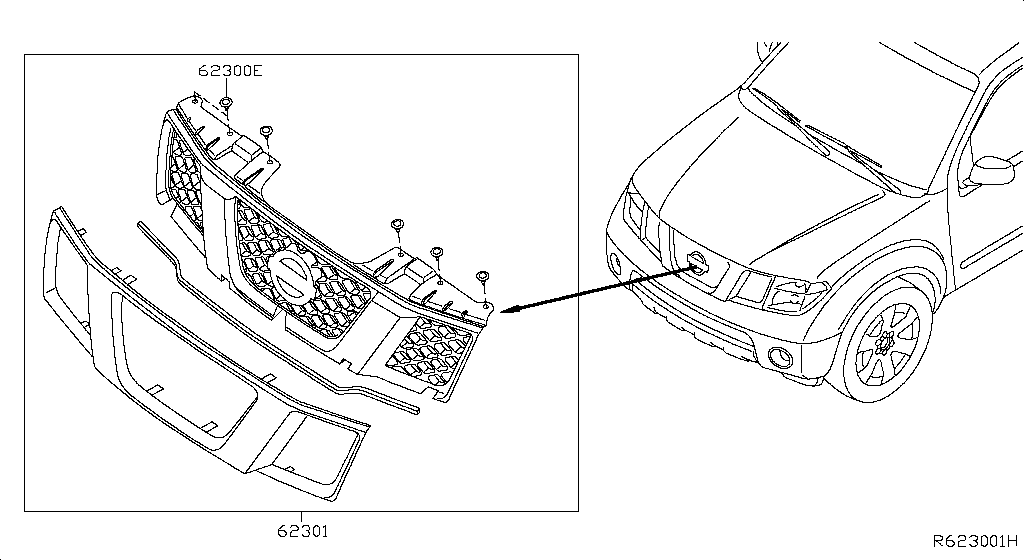 62300E
62301
R623001H