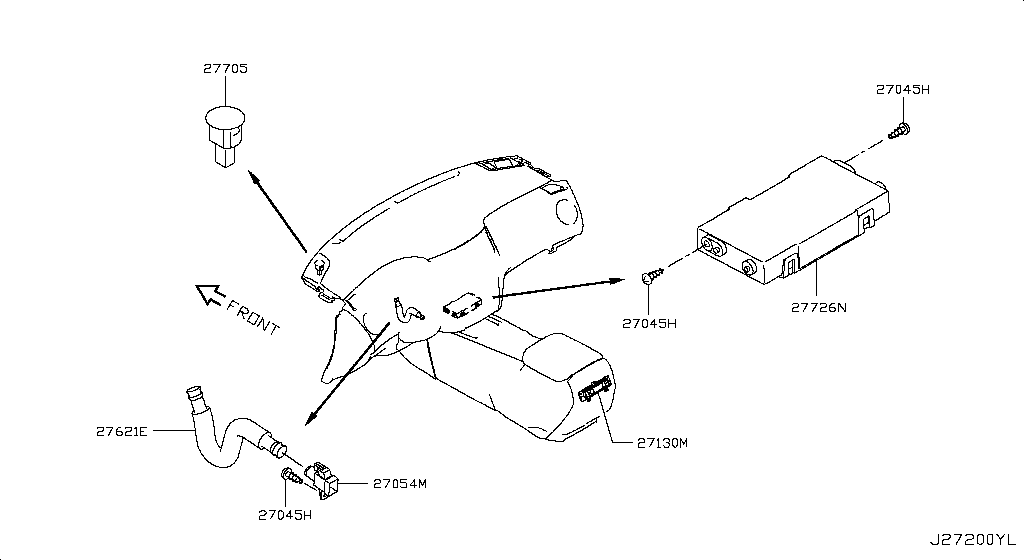 27705

27045H

FRONT

27045H

27726N

27621E

27130M

27054M

27045H

J27200YL