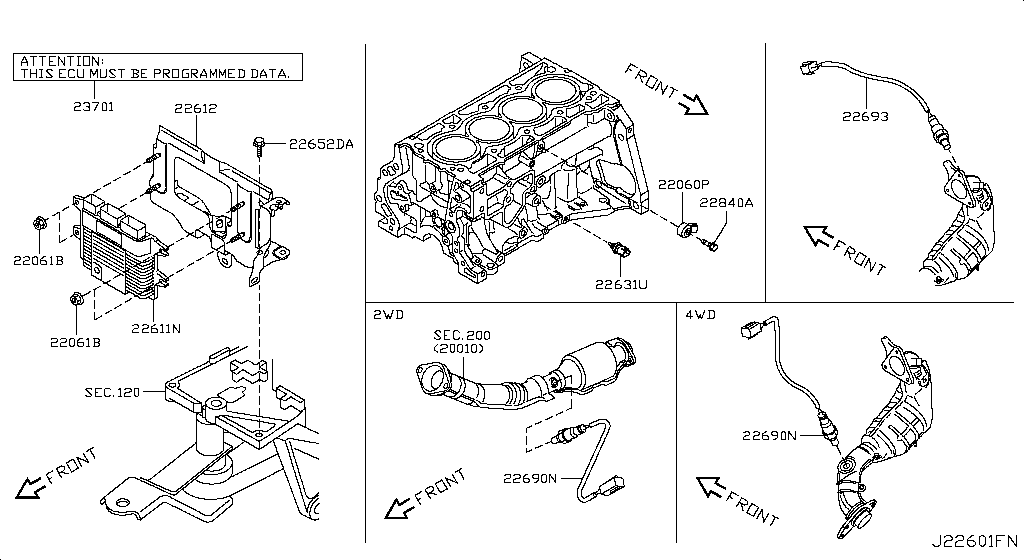 ATTENTION:
THIS ECU MUST BE PROGRAMMED DATA.

23701
22612
22652DA
22061B
22061B
22611N
SEC.120
FRONT

FRONT
22060P
22840A
22631U

22693
FRONT

2WD
SEC.200
(20010)
22690N
FRONT

4WD
22690N
FRONT

J22601FN