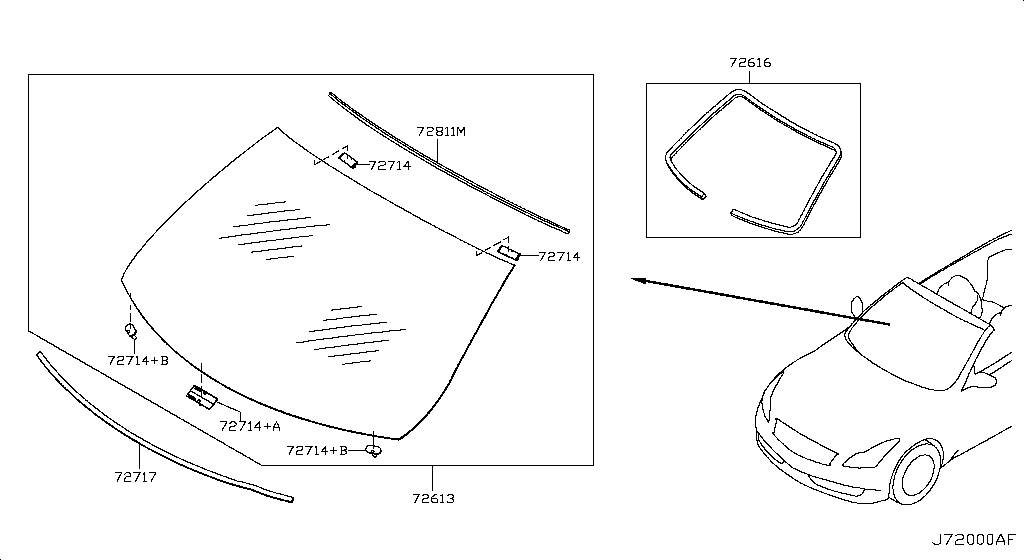 72616
72811M
72714
72714
72714+B
72714+A
72714+B
72717
72613
J72000AF