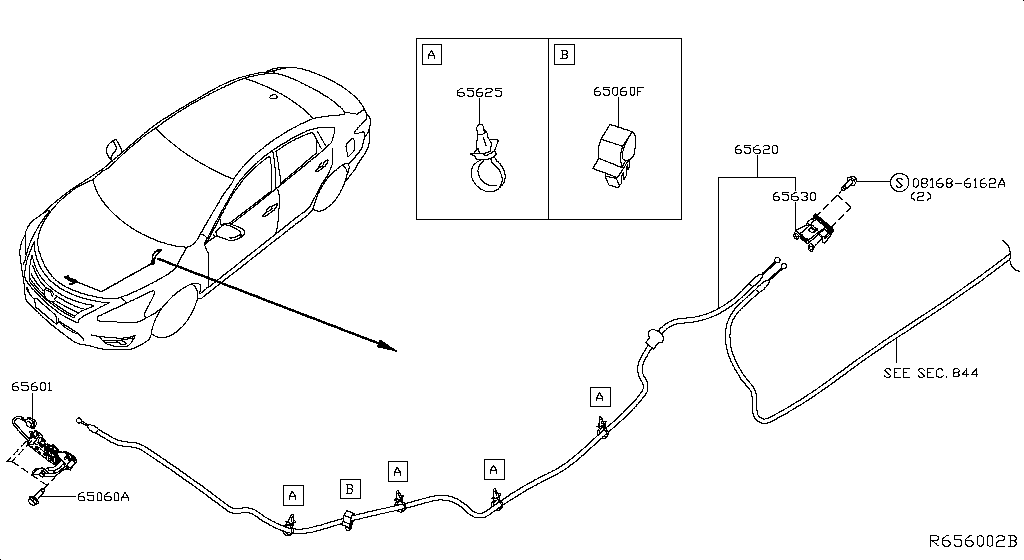 A
65625

B
65060F

65620
65630
S 08168-6162A
(2)

SEE SEC. 844

65601

65060A

A
B
A
A
A

R656002B