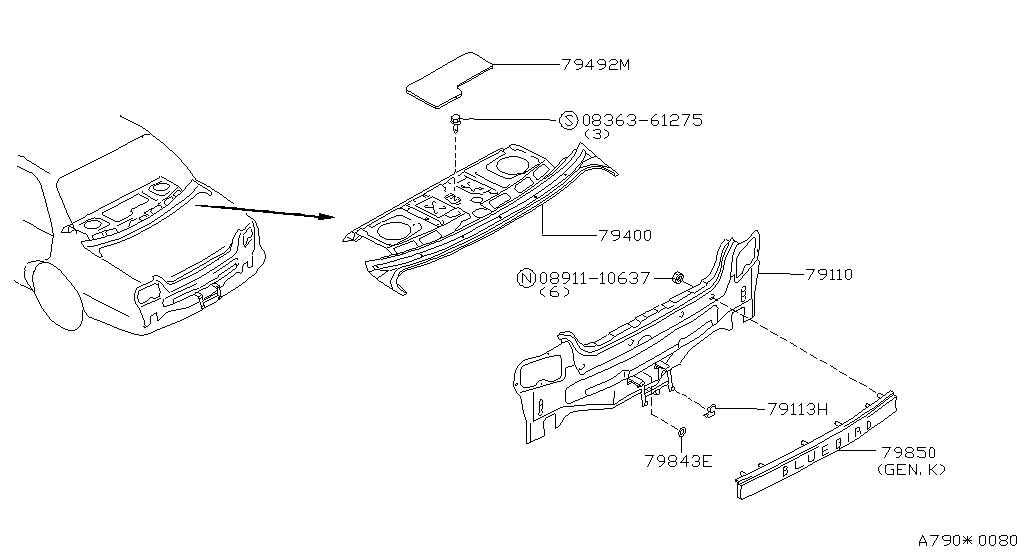 79492M

S 08363-61275
(3)

79400

N 08911-10637
(6)

79110

79113H

79843E

BLUEBIRD

79850
(GEN. K)

A790* 0080