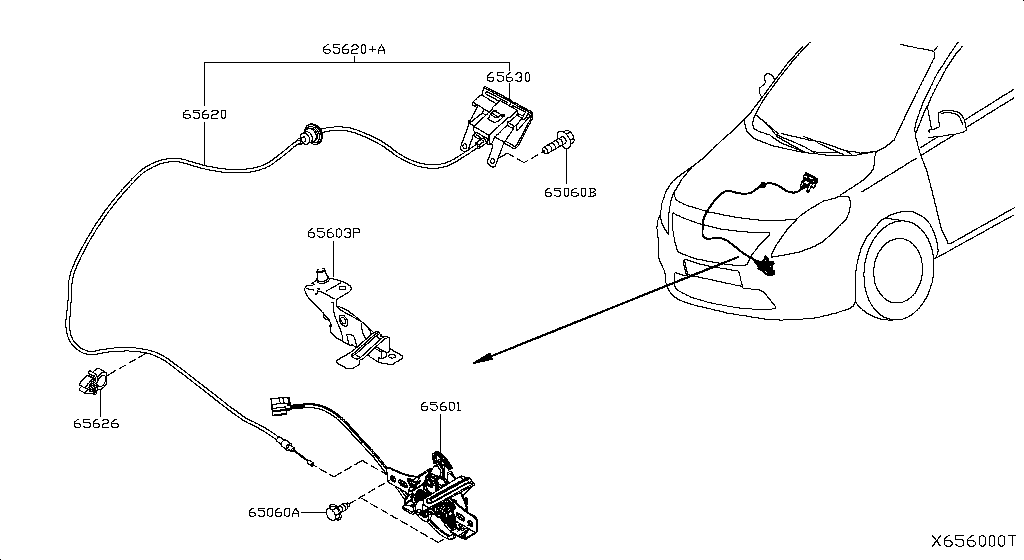 65620+A
65630
65620
65060B
65603P
65626
65601
65060A
X656000T