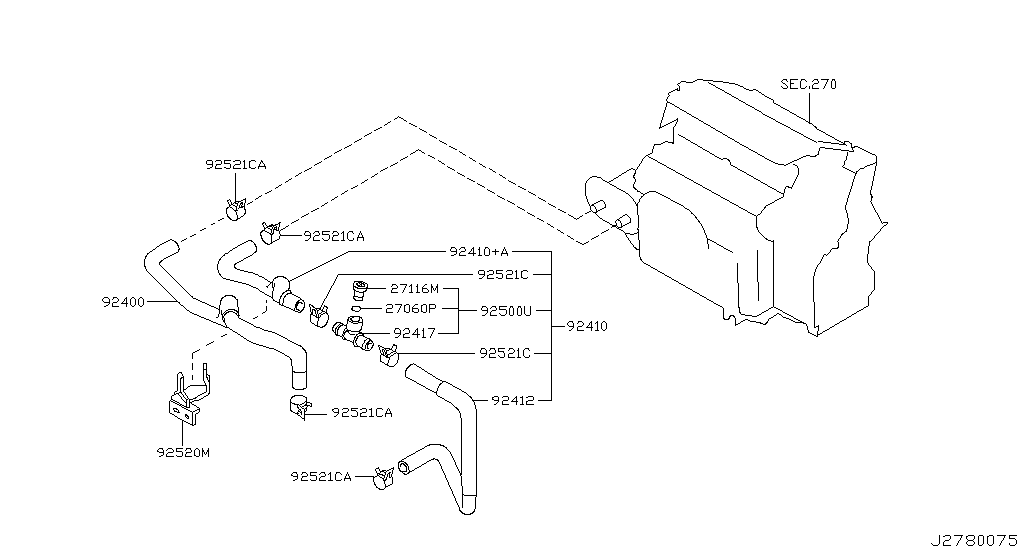 SEC.270

92521CA

92521CA

92410+A

92521C

27116M

27060P

92500U

92400

92417

92410

92521C

92412

92521CA

92520M

92521CA

J2780075