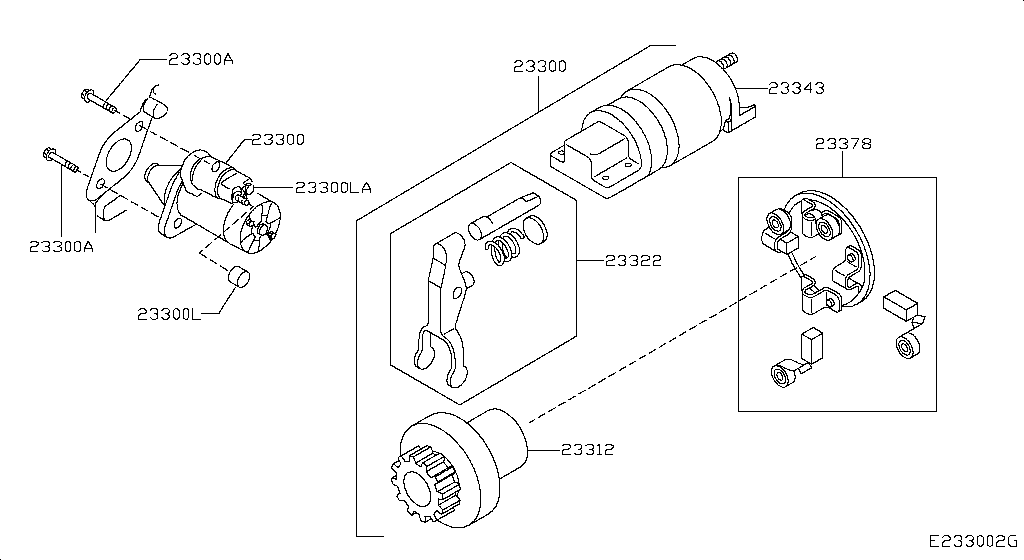 23300A
23300
23300LA
23300A
23300L
23300
23343
23378
23322
23312
E233002G