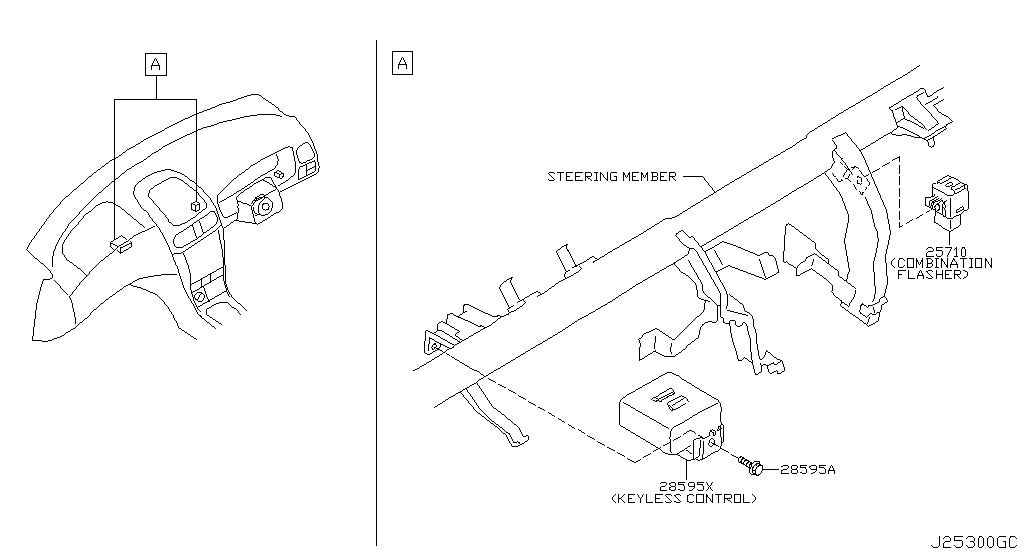 A

A

STEERING MEMBER

25710
(COMBINATION
FLASHER)

28595X
(KEYLESS CONTROL)

28595A

J25300GC