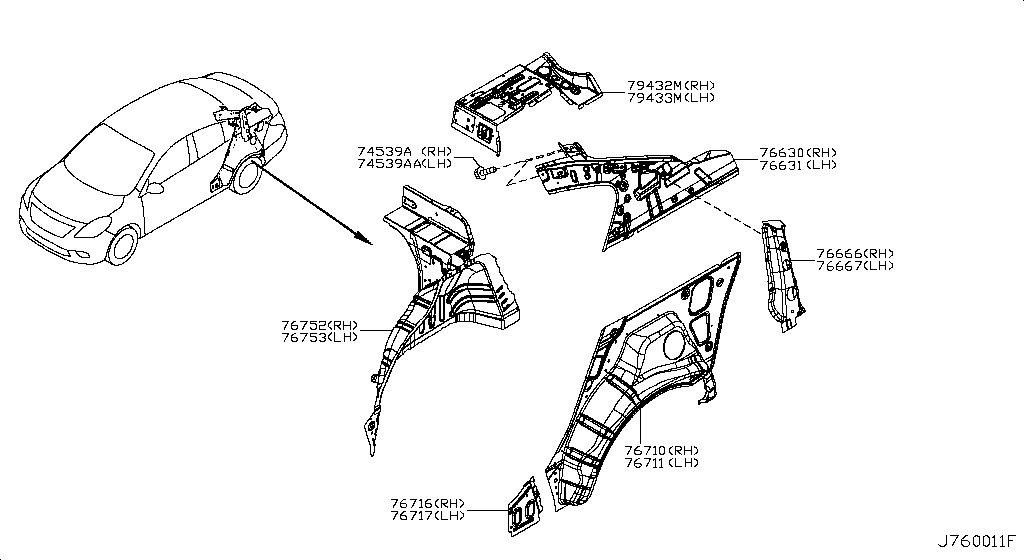 79432M(RH)
79433M(LH)

74539A (RH)
74539AA(LH)

76630(RH)
76631(LH)

76666(RH)
76667(LH)

76752(RH)
76753(LH)

76710(RH)
76711(LH)

76716(RH)
76717(LH)

J760011F