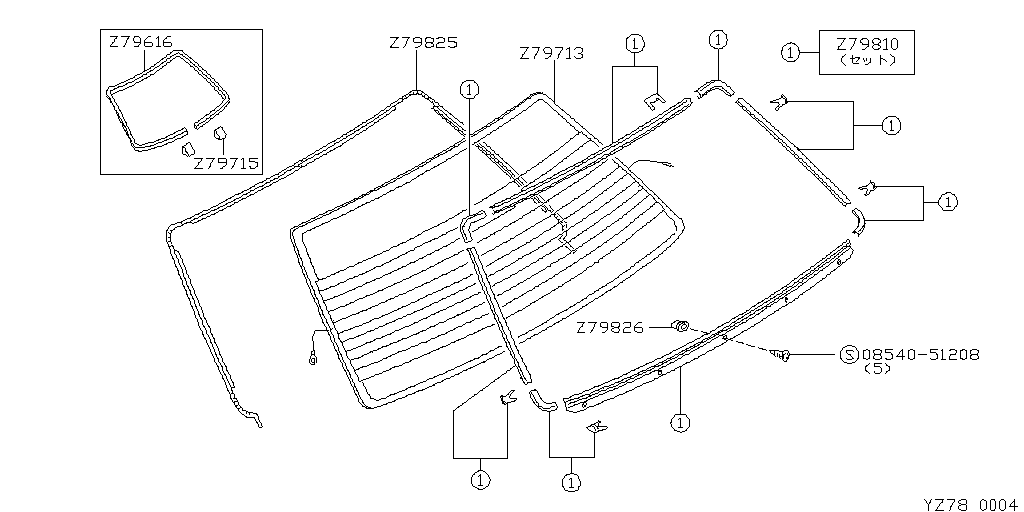 Z79616
Z79715
Z79825
Z79713
1
1
1
1 Z79810 (セット)
1
1
Z79826
S 08540-51208 (5)
1
1
1
YZ78 0004