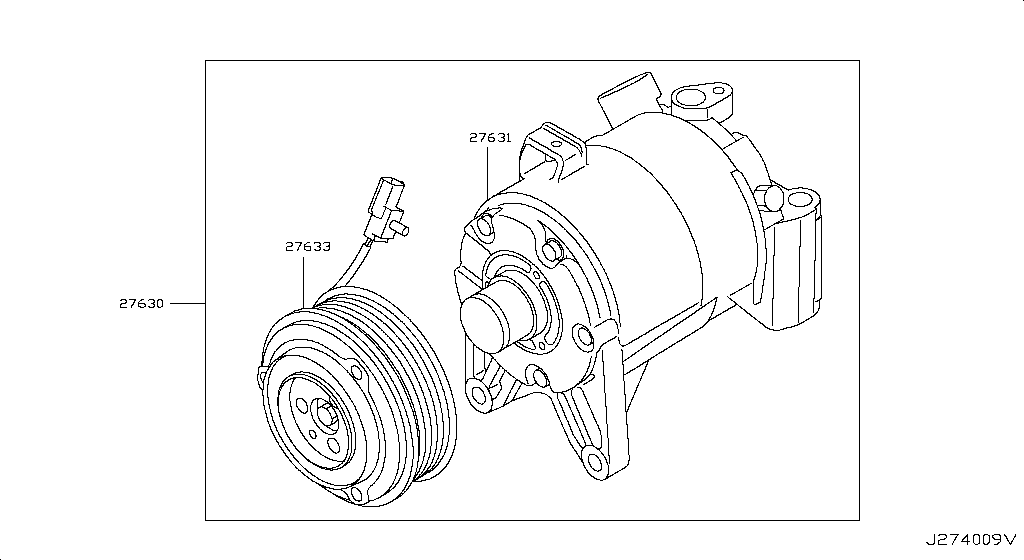 27631

27633

27630

J274009V