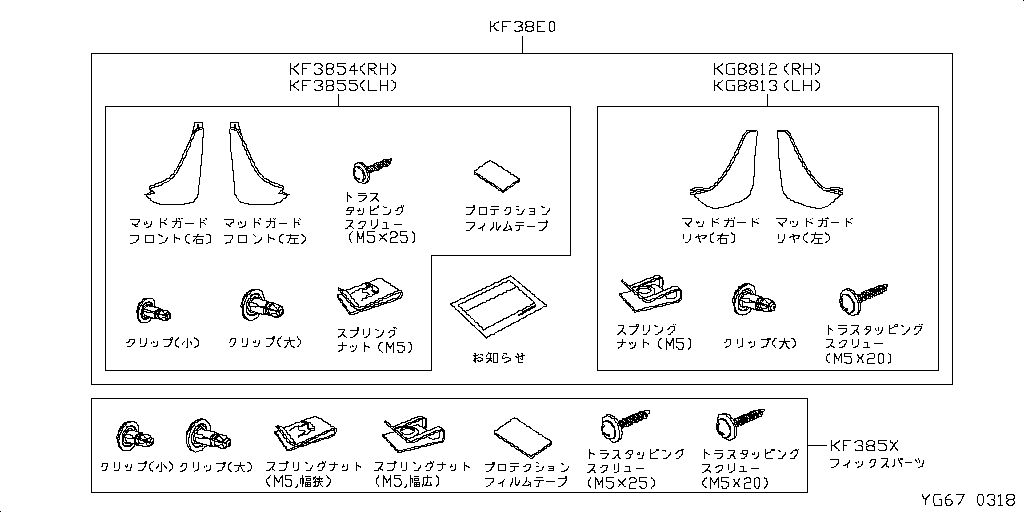 KF38E0

KF3854(RH)
KF3855(LH)

マッドガード
フロント(右)

マッドガード
フロント(左)

トラス
タッピング
スクリュー
(M5×25)

プロテクション
フィルムテープ

クリップ(小)

クリップ(大)

スプリング
ナット(M5)

お知らせ

KG8812(RH)
KG8813(LH)

マッドガード
リヤ(右)

マッドガード
リヤ(左)

スプリング
ナット(M5)

クリップ(大)

トラスタッピング
スクリュー
(M5×20)

クリップ(小)

クリップ(大)

スプリングナット
(M5,幅狭)

スプリングナット
(M5,幅広)

プロテクション
フィルムテープ

トラスタッピング
スクリュー
(M5×25)

トラスタッピング
スクリュー
(M5×20)

KF385X
フィックスパーツ

YG67 0318