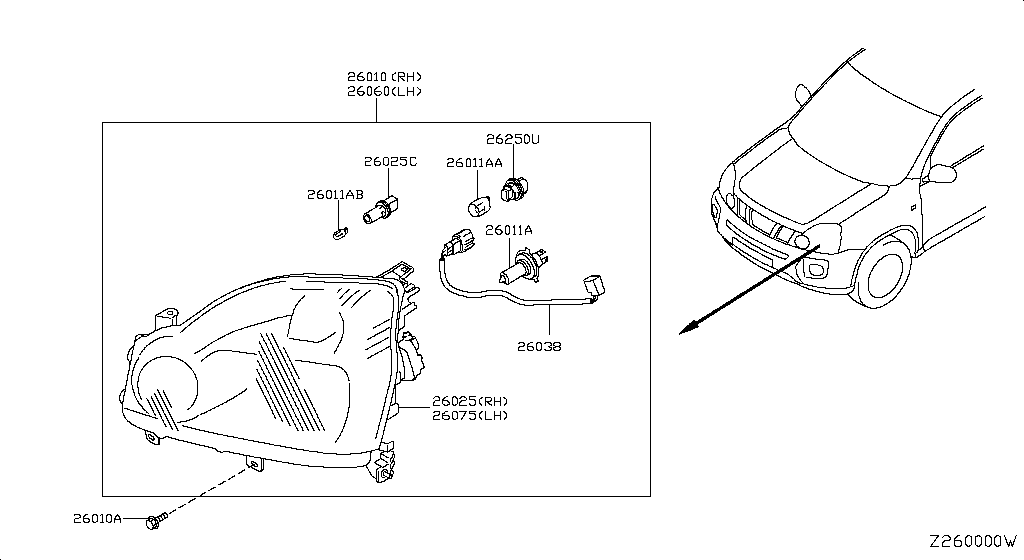 26010 (RH)
26060(LH)

26250U

26025C

26011AA

26011AB

26011A

26038

26025(RH)
26075(LH)

26010A

Z260000W