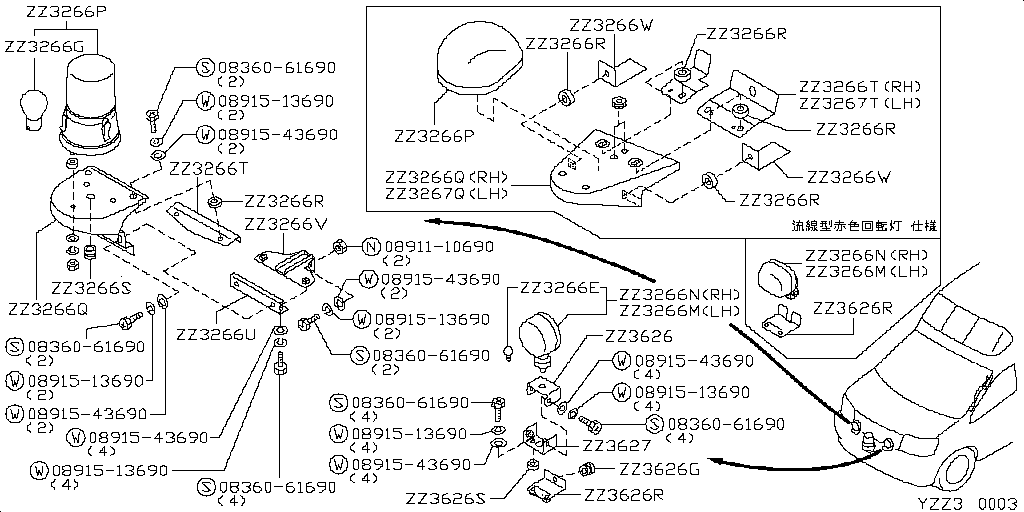 ZZ3266P
ZZ3266G
S 08360-61690 (2)
W 08915-13690 (2)
W 08915-43690 (2)
ZZ3266T
ZZ3266R
ZZ3266V
N 08911-10690 (2)
W 08915-43690 (2)
W 08915-13690 (2)
S 08360-61690 (2)
ZZ3266S
ZZ3266Q
ZZ3266U
S 08360-61690 (2)
W 08915-13690 (2)
W 08915-43690 (2)
W 08915-43690 (4)
W 08915-13690 (4)
S 08360-61690 (4)

ZZ3266W
ZZ3266R
ZZ3266R
ZZ3266T (RH)
ZZ3267T (LH)
ZZ3266R
ZZ3266P
ZZ3266Q (RH)
ZZ3267Q (LH)
ZZ3266W
ZZ3266R
流線型赤色回転灯 仕様

ZZ3266N (RH)
ZZ3266M (LH)
ZZ3626R

ZZ3266E
ZZ3266N (RH)
ZZ3266M (LH)
ZZ3626
W 08915-43690 (4)
W 08915-13690 (4)
S 08360-61690 (4)
S 08360-61690 (4)
W 08915-13690 (4)
W 08915-43690 (4)
ZZ3627
ZZ3626G
ZZ3626S
ZZ3626R

YZZ3 0003