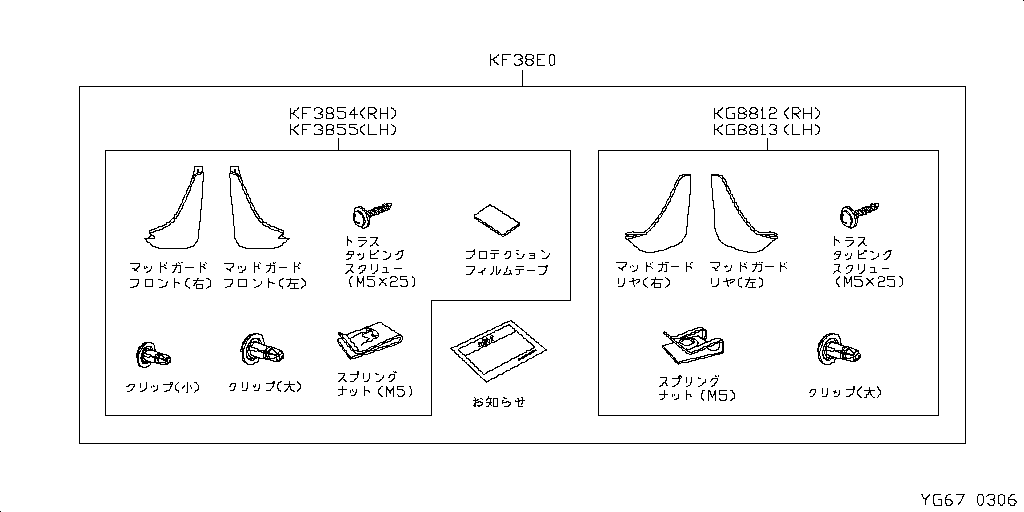 KF38E0

KF3854(RH)
KF3855(LH)

マッドガード
フロント(右)

マッドガード
フロント(左)

トラス
タッピング
スクリュー
(M5×25)

プロテクション
フィルムテープ

クリップ(小)

クリップ(大)

スプリング
ナット(M5)

お知らせ

KG8812(RH)
KG8813(LH)

マッドガード
リヤ(右)

マッドガード
リヤ(左)

トラス
タッピング
スクリュー
(M5×25)

スプリング
ナット(M5)

クリップ(大)

YG67 0306