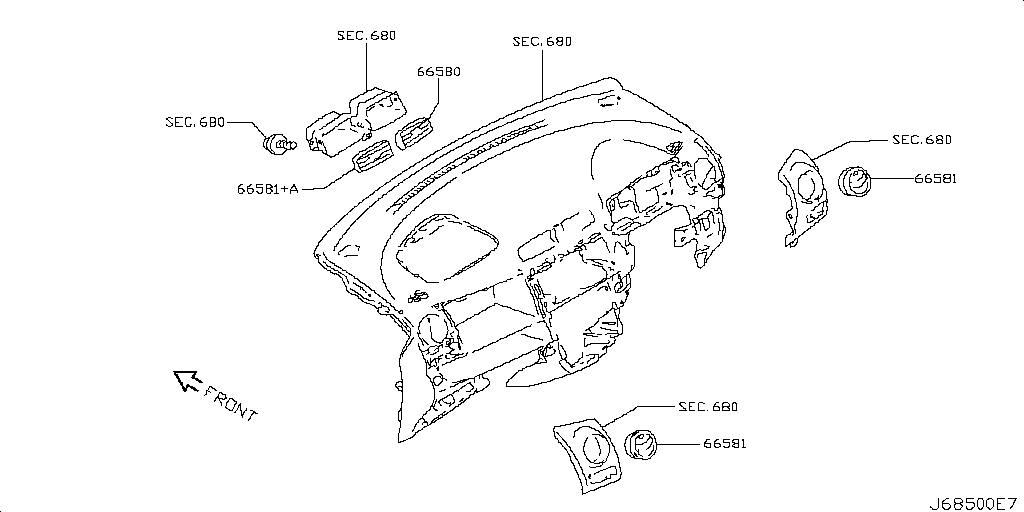 SEC.680

SEC.680

66580

SEC.680

66581+A

SEC.680

66581

FRONT

SEC.680

66581

J68500E7