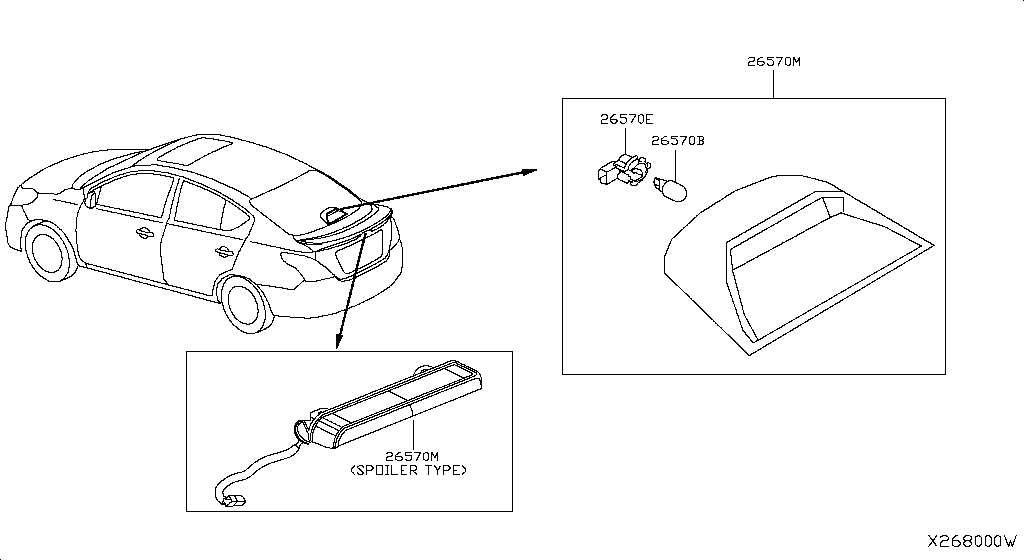 26570M
26570E
26570B
26570M
(SPOILER TYPE)
X268000W