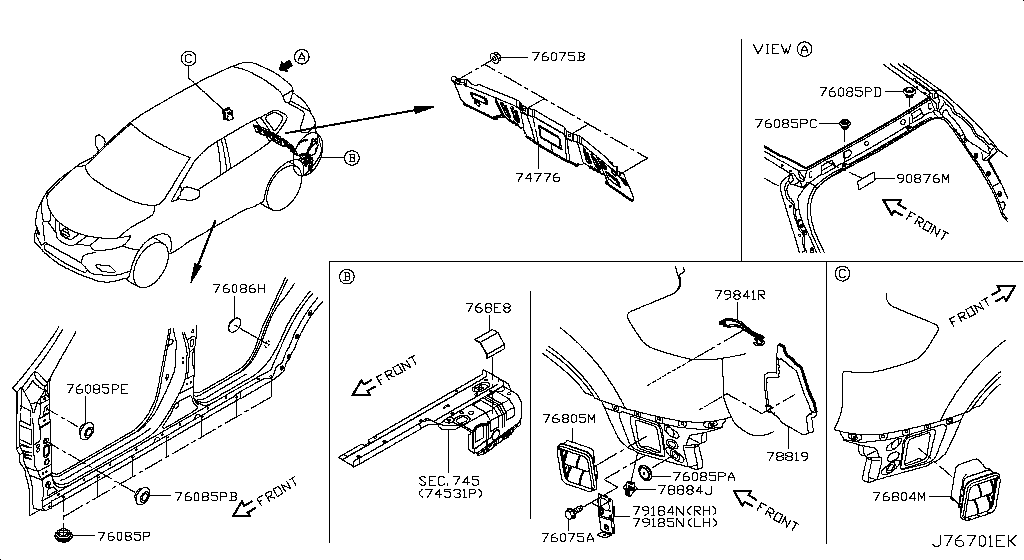 C
A
B
76075B
74776
VIEW A
76085PD
76085PC
90876M
FRONT
76086H
76085PE
76085PB
FRONT
76085P
B
768E8
FRONT
SEC.745
(74531P)
79841R
76805M
78819
76085PA
78884J
79184N(RH)
79185N(LH)
76075A
FRONT
C
FRONT
76804M
J76701EK