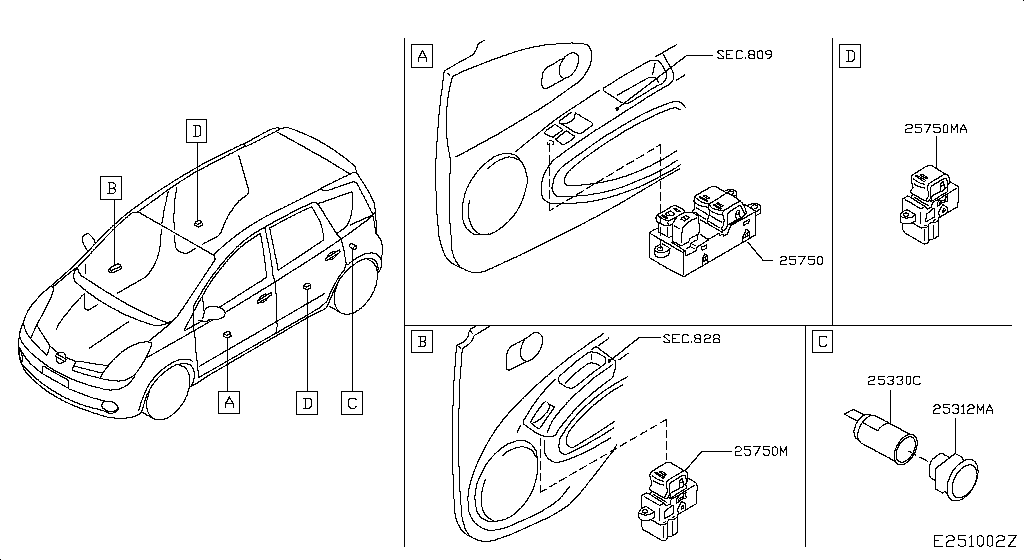 D
B
A
D
C
A
SEC.809
25750
D
25750MA
B
SEC.828
25750M
C
25330C
25312MA
E251002Z