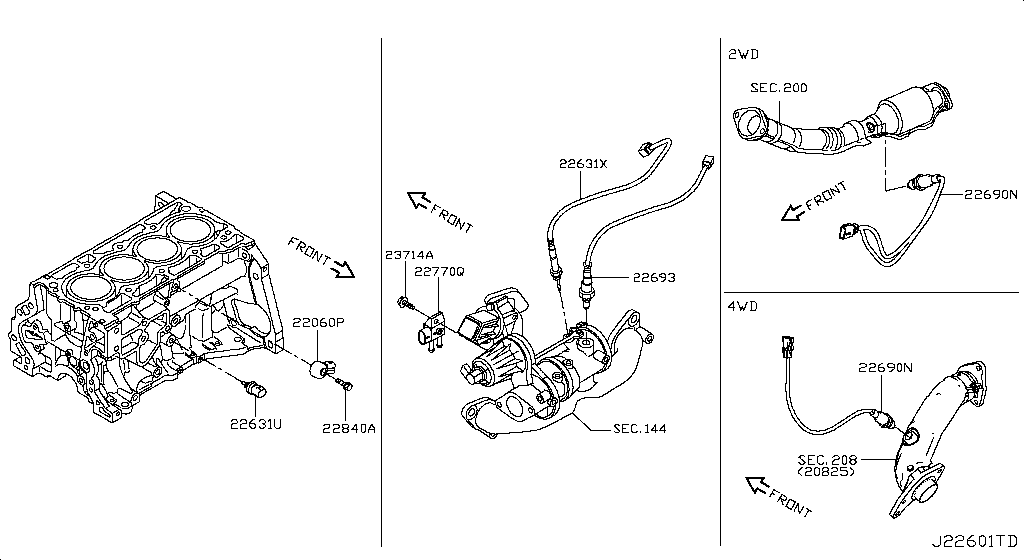 FRONT
22060P
22631U
22840A

FRONT
22631X
23714A
22770Q
22693
SEC.144

2WD
SEC.200
FRONT
22690N

4WD
22690N
SEC.208
(20825)
FRONT

J22601TD