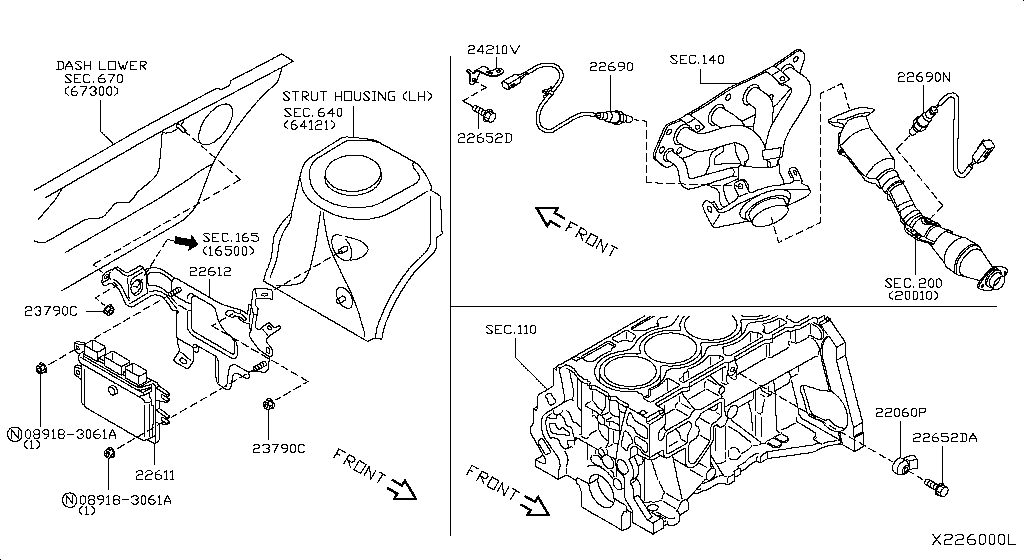 DASH LOWER
SEC.670
(67300)

STRUT HOUSING (LH)
SEC.640
(64121)

SEC.165
(16500)

22612

23790C

Ⓝ08918-3061A
(1)

22611

Ⓝ08918-3061A
(1)

23790C

FRONT

24210V

22652D

22690

SEC.140

22690N

FRONT

SEC.200
(20010)

SEC.110

22060P

22652DA

FRONT

X226000L