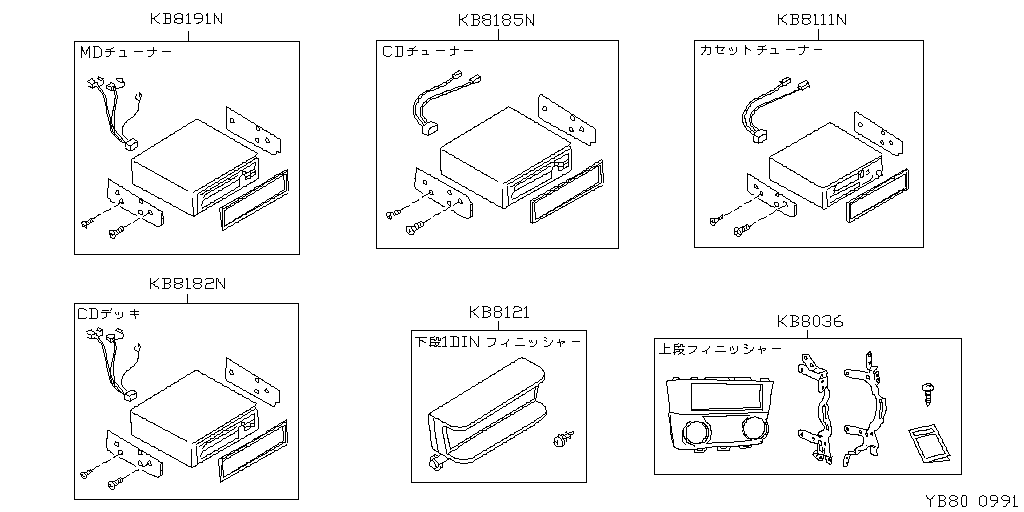 KB8191N
MDチューナー

KB8185N
CDチューナー

KB8111N
カセットチューナー

KB8182N
CDデッキ

KB8121
下段1DIN フィニッシャー

KB8036
上段フィニッシャー

YB80 0991