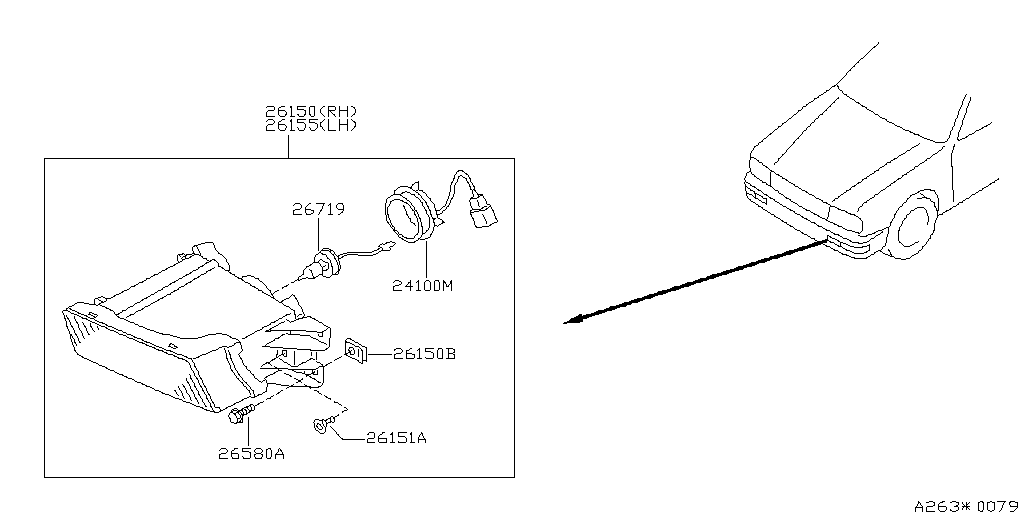 26150(RH)
26155(LH)

26719

24100M

26150B

26580A

26151A

A263* 0079