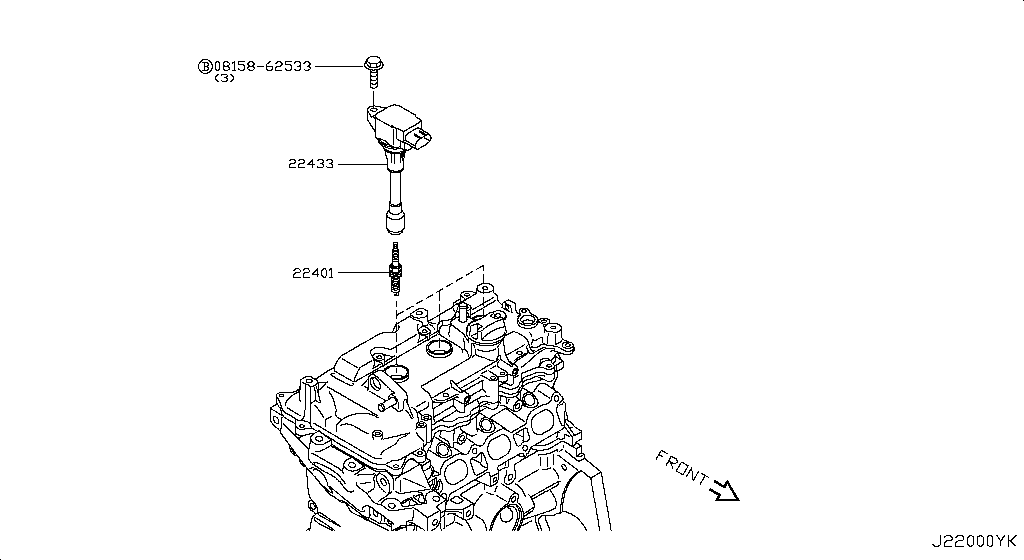 Ⓑ08158-62533
(3)

22433

22401

FRONT

J22000YK