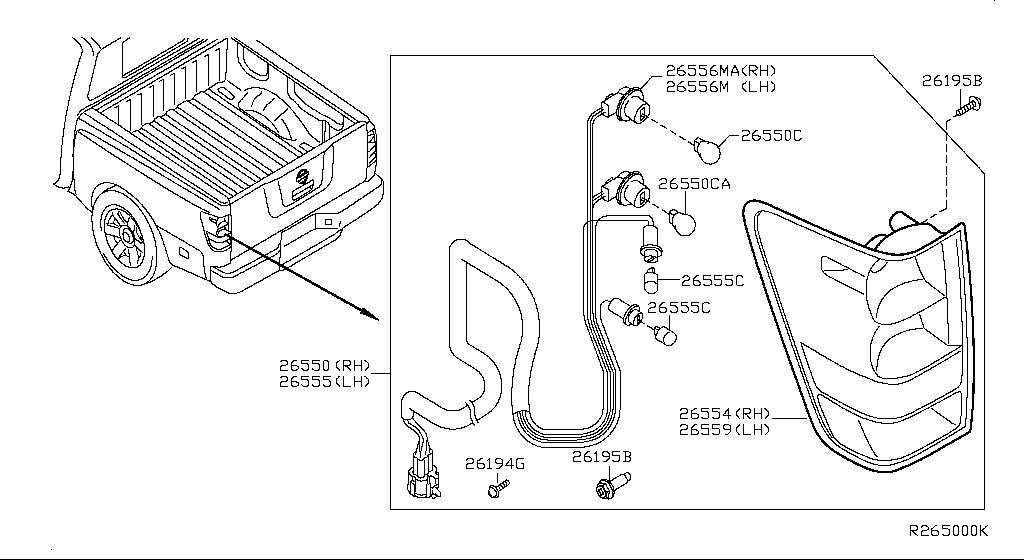 26556MA(RH)
26556M (LH)

26195B

26550C

26550CA

26555C

26555C

26550(RH)
26555(LH)

26554(RH)
26559(LH)

26194G

26195B

R265000K