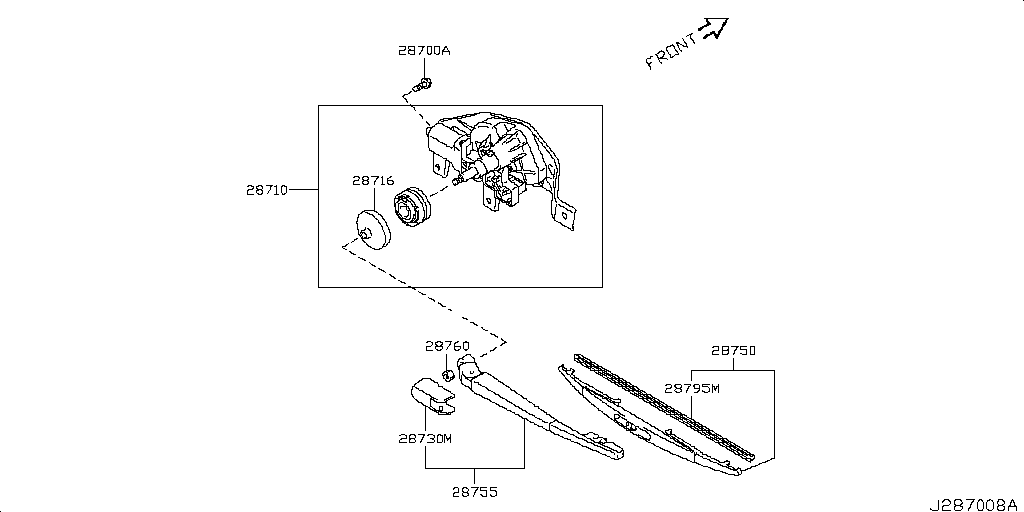 28700A

FRONT

28710

28716

28760

28750

28795M

28730M

28755

J287008A