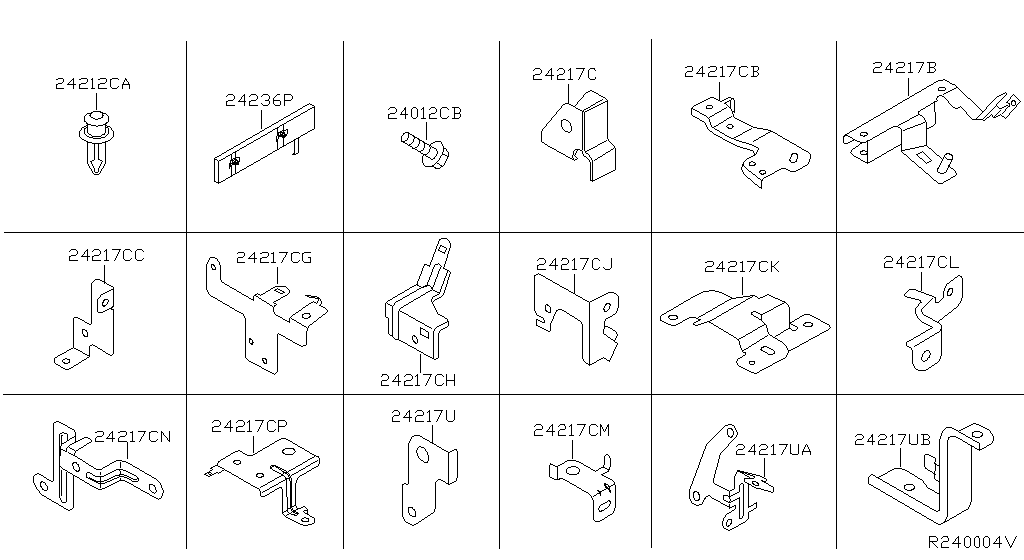 24212CA

24236P

24012CB

24217C

24217CB

24217B

24217CC

24217CG

24217CH

24217CJ

24217CK

24217CL

24217CN

24217CP

24217U

24217CM

24217UA

24217UB

R240004V